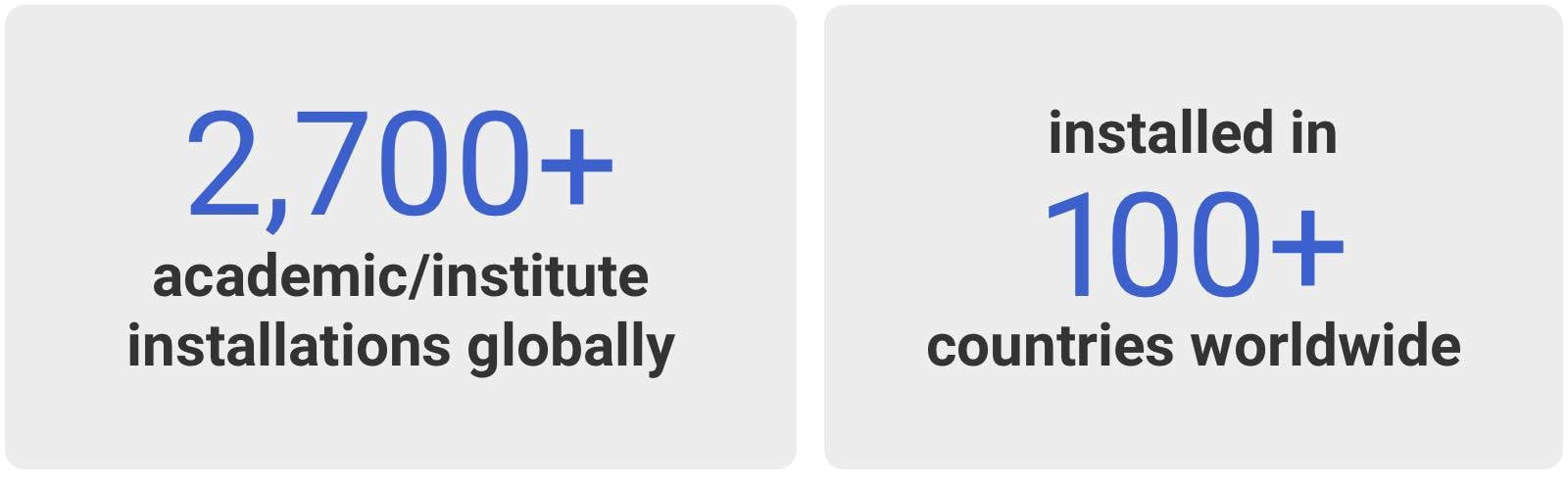 2,700+
academic/institute installations globally

installed in
100+
countries worldwide